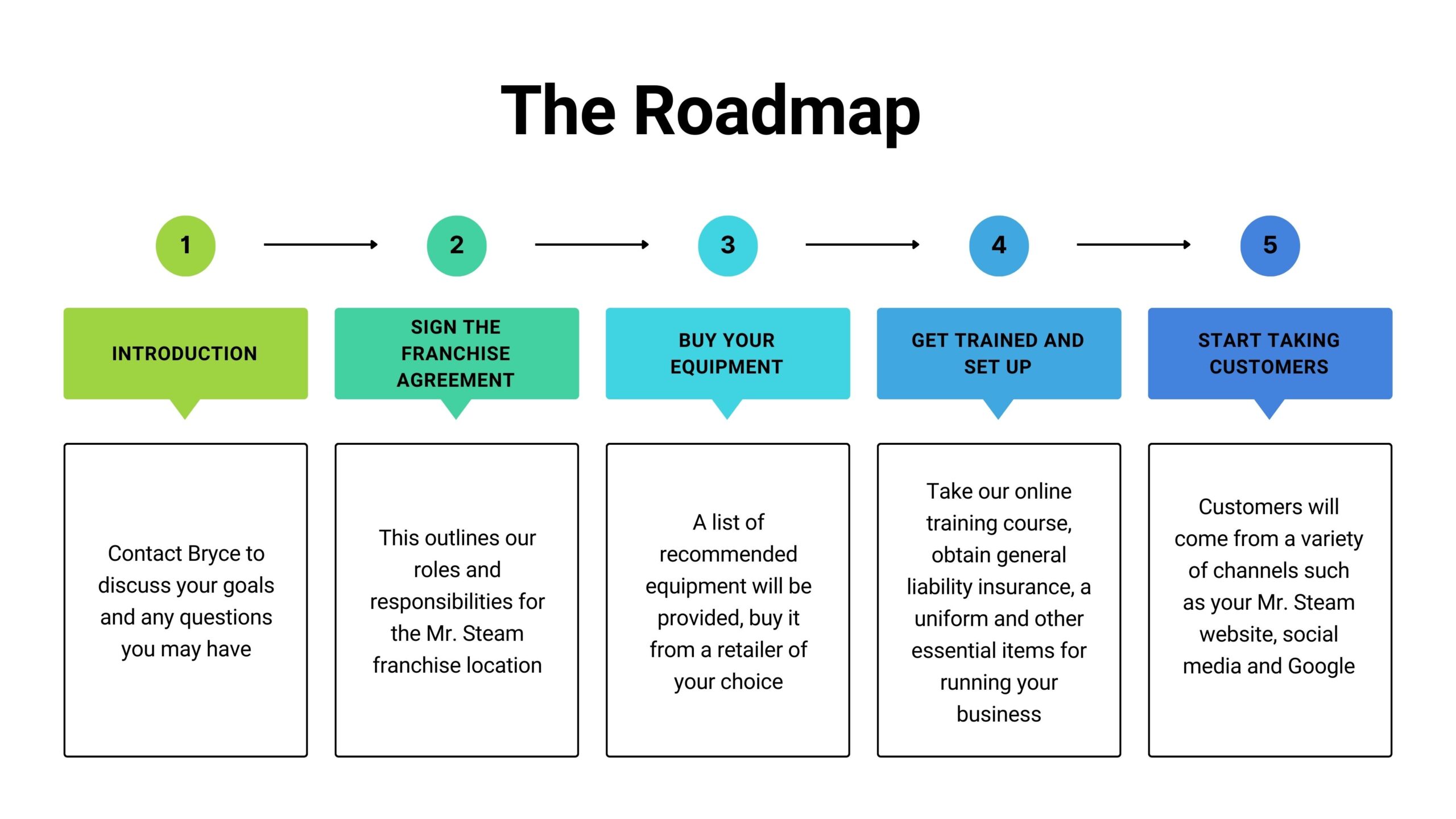 The Roadmap

1

INTRODUCTION

Contact Bryce to discuss your goals and any questions you may have

2

SIGN THE FRANCHISE AGREEMENT

This outlines our roles and responsibilities for the Mr. Steam franchise location

3

BUY YOUR EQUIPMENT

A list of recommended equipment will be provided, buy it from a retailer of your choice

4

GET TRAINED AND SET UP

Take our online training course, obtain general liability insurance, a uniform and other essential items for running your business

5

START TAKING CUSTOMERS

Customers will come from a variety of channels such as your Mr. Steam website, social media and Google